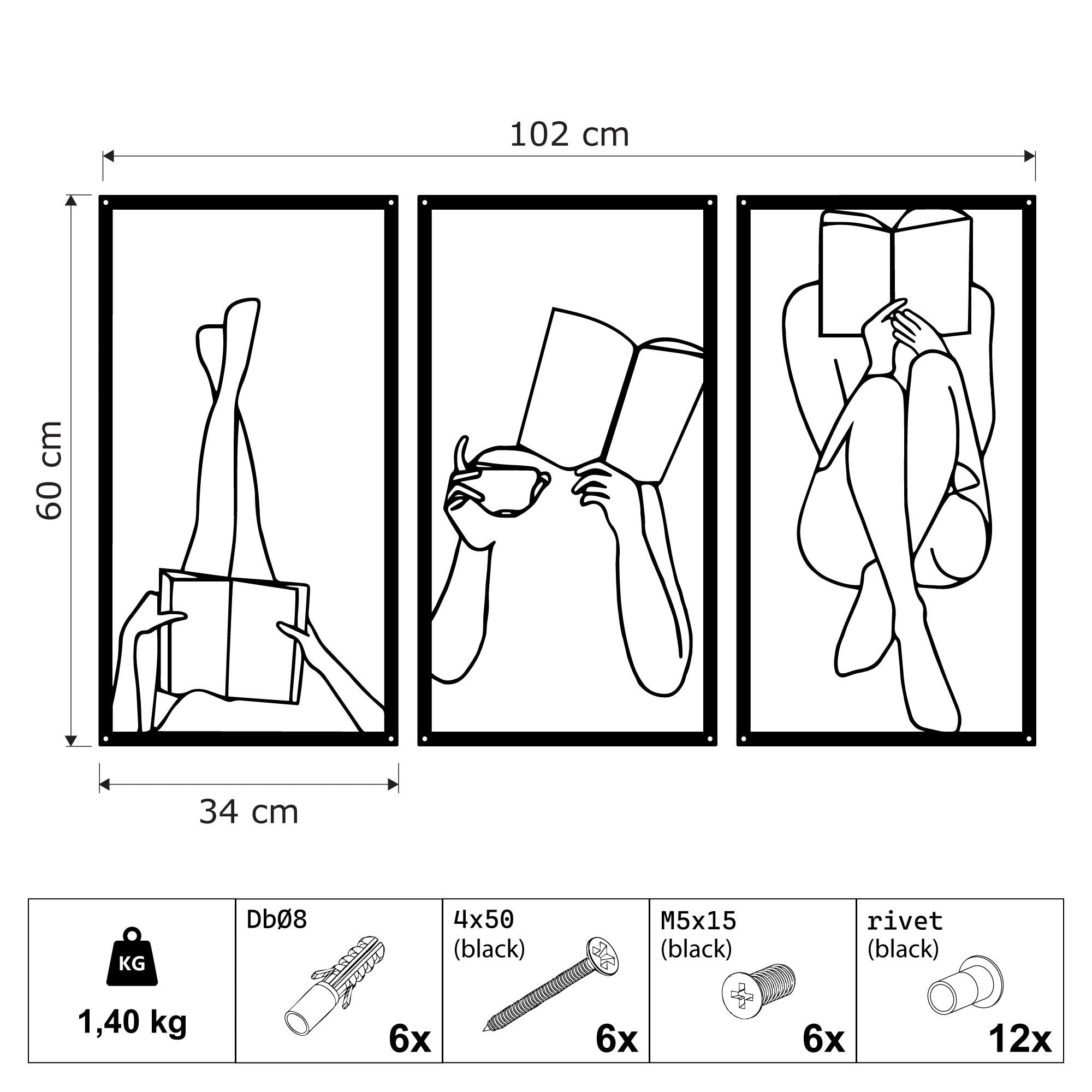 102 cm

60 cm

34 cm

| KG 1,40 kg | DbØ8 6x | 4x50 (black) 6x | M5x15 (black) 6x | rivet (black) 12x |
|---|---|---|---|---|